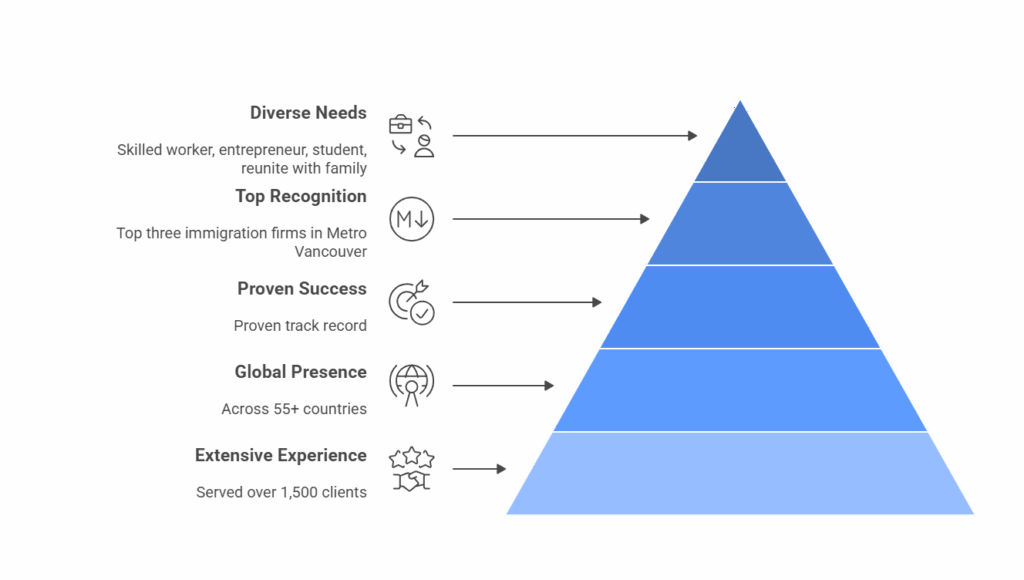 Diverse Needs

Skilled worker, entrepreneur, student, reunite with family

Top Recognition

Top three immigration firms in Metro Vancouver

Proven Success

Proven track record

Global Presence

Across 55+ countries

Extensive Experience

Served over 1,500 clients